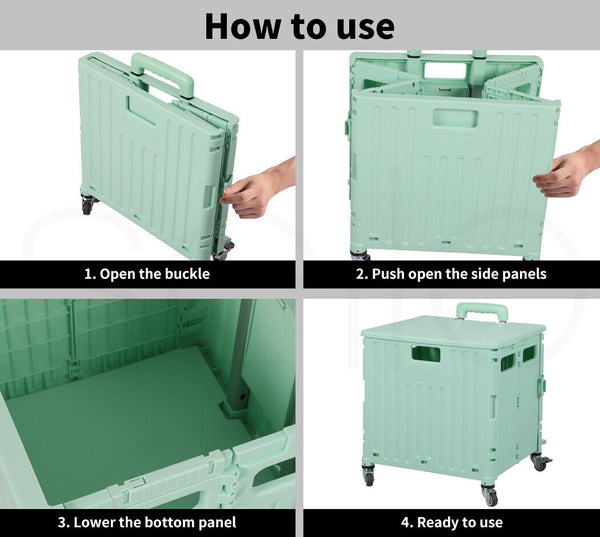 How to use

1. Open the buckle

2. Push open the side panels

3. Lower the bottom panel

4. Ready to use